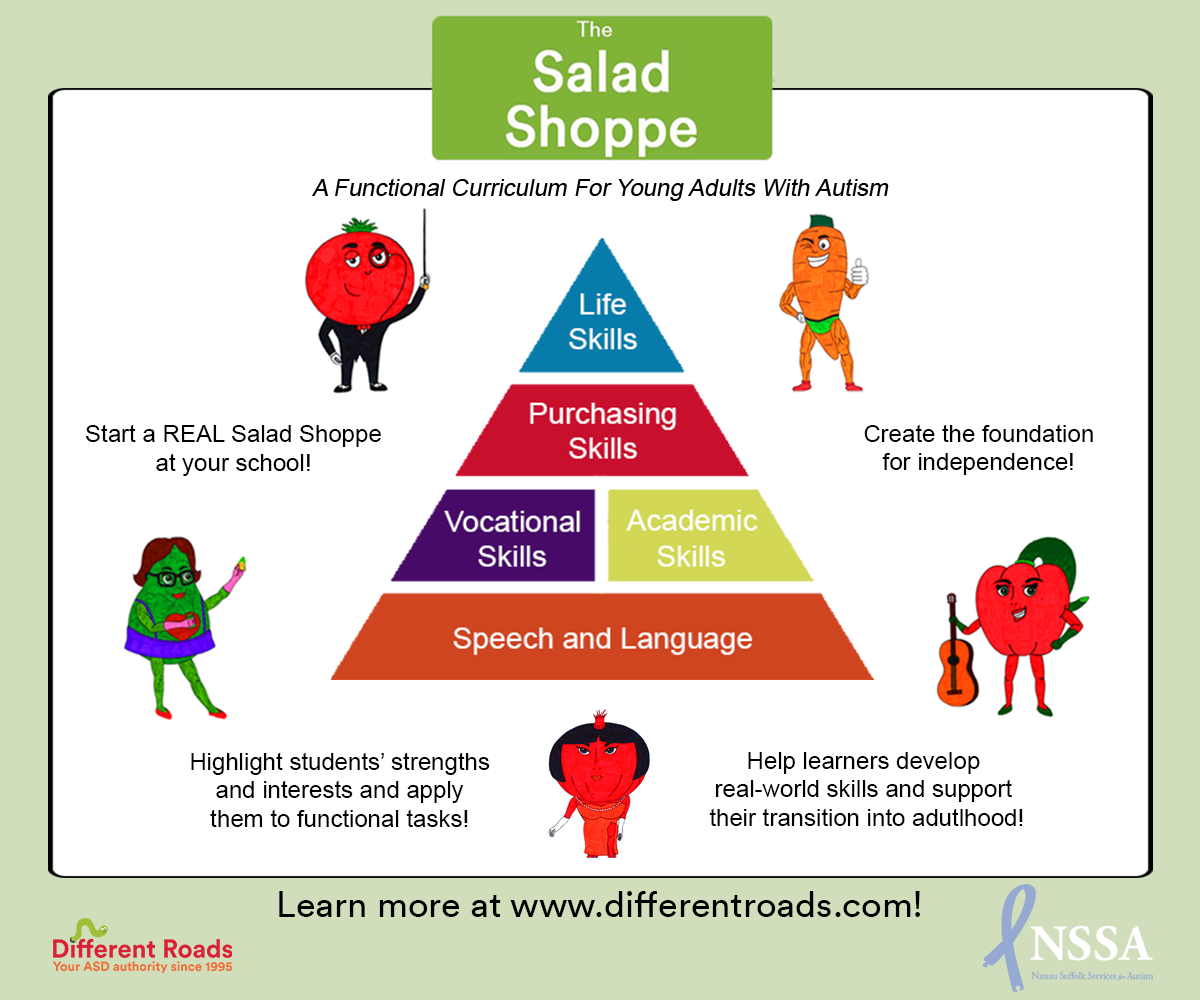 The Salad Shoppe

A Functional Curriculum For Young Adults With Autism

Life Skills

Purchasing Skills

Vocational Skills

Academic Skills

Speech and Language

Start a REAL Salad Shoppe at your school!

Create the foundation for independence!

Highlight students' strengths and interests and apply them to functional tasks!

Help learners develop real-world skills and support their transition into adutlhood!

Learn more at www.differentroads.com!

Different Roads
Your ASD authority since 1995

NSSA
Nassau Suffolk Services for Autism