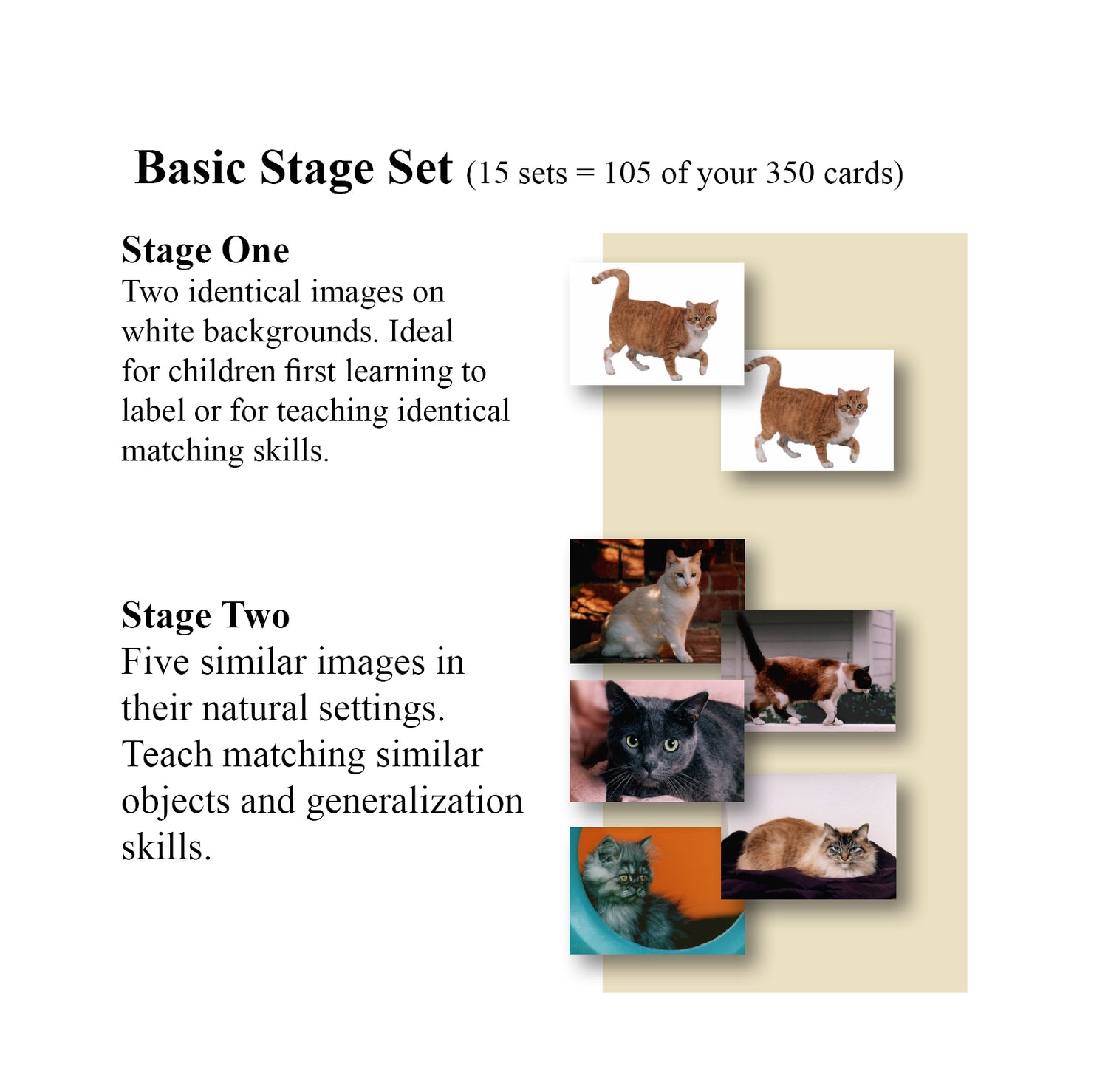 Basic Stage Set (15 sets = 105 of your 350 cards)

Stage One
Two identical images on white backgrounds. Ideal for children first learning to label or for teaching identical matching skills.

Stage Two
Five similar images in their natural settings. Teach matching similar objects and generalization skills.