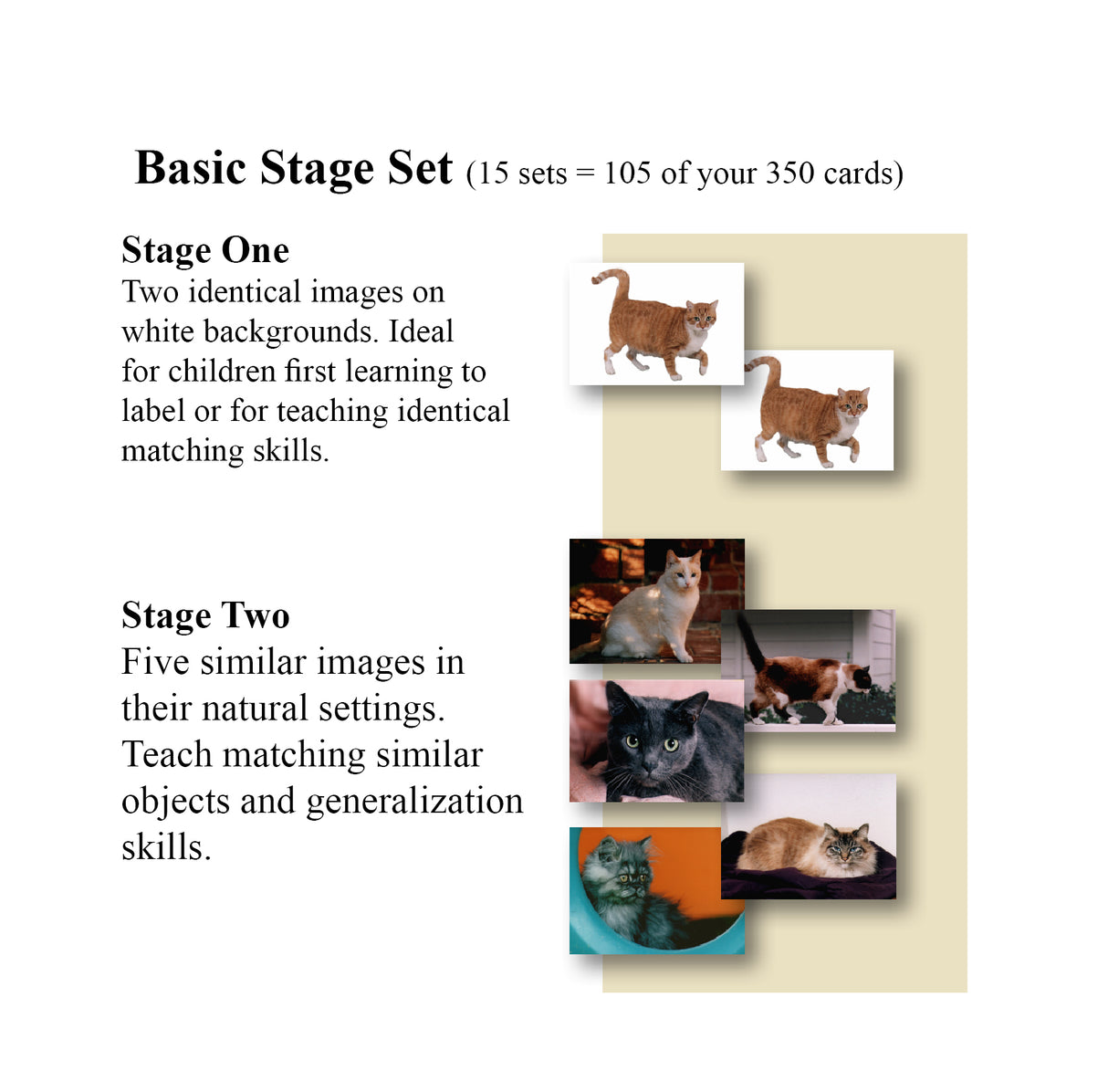 Basic Stage Set (15 sets = 105 of your 350 cards)

Stage One
Two identical images on white backgrounds. Ideal for children first learning to label or for teaching identical matching skills.

Stage Two
Five similar images in their natural settings. Teach matching similar objects and generalization skills.